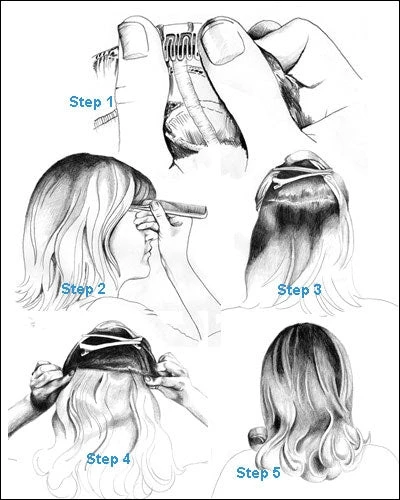 Step 1

Step 2

Step 3

Step 4

Step 5